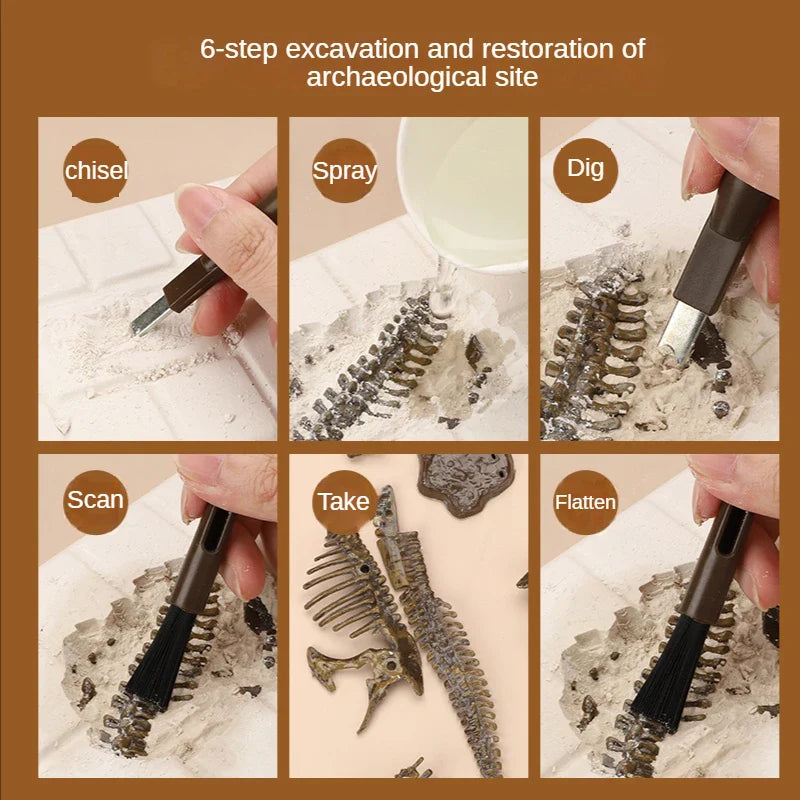 6-step excavation and restoration of archaeological site

chisel

Spray

Dig

Scan

Take

Flatten